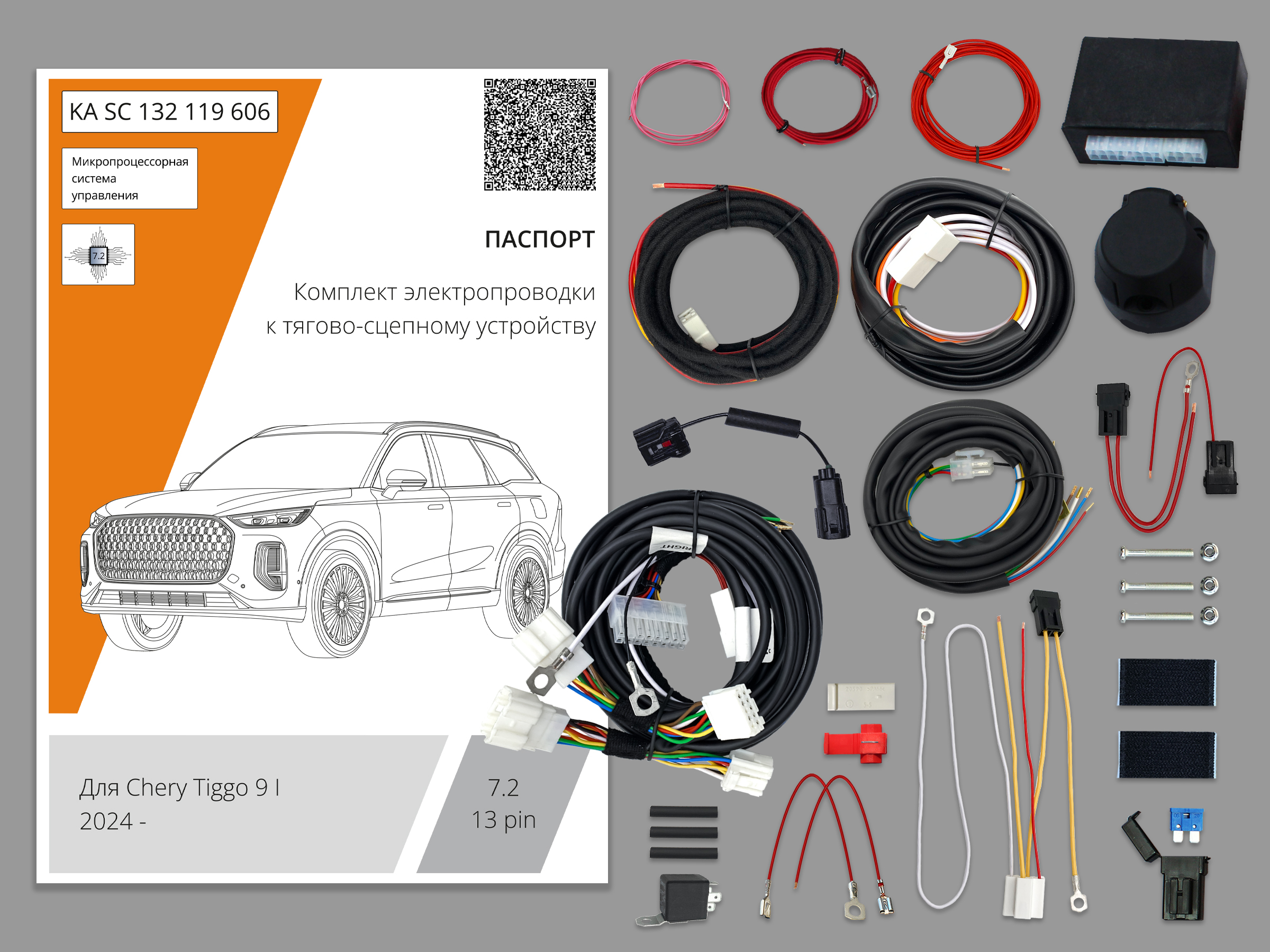 KA SC 132 119 606

Микропроцессорная система управления

7.2

ПАСПОРТ

Комплект электропроводки к тягово-сцепному устройству

Для Chery Tiggo 9 I 2024 -

7.2
13 pin

RIGHT